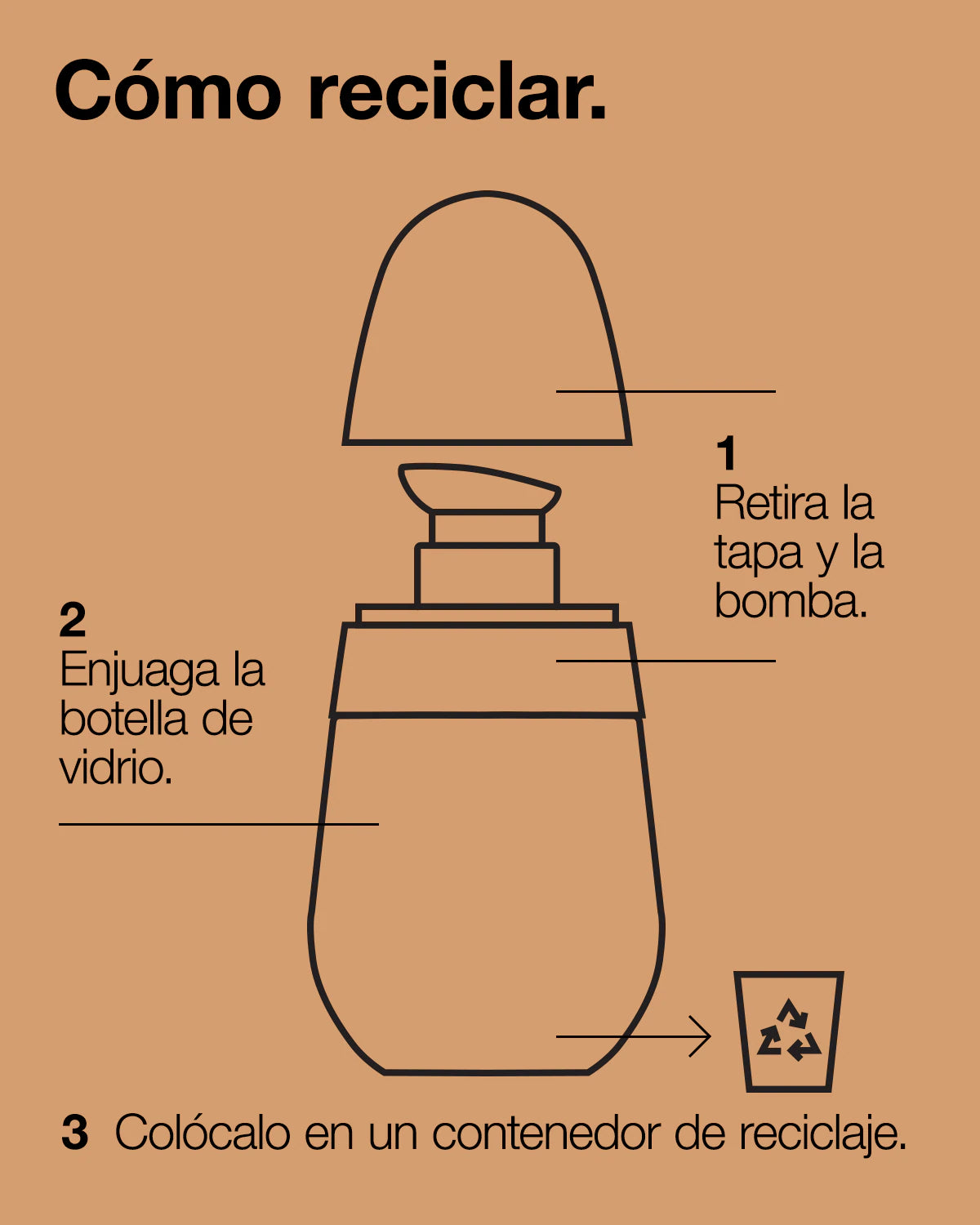 Cómo reciclar.

1
Retira la tapa y la bomba.

2
Enjuaga la botella de vidrio.

3 Colócalo en un contenedor de reciclaje.